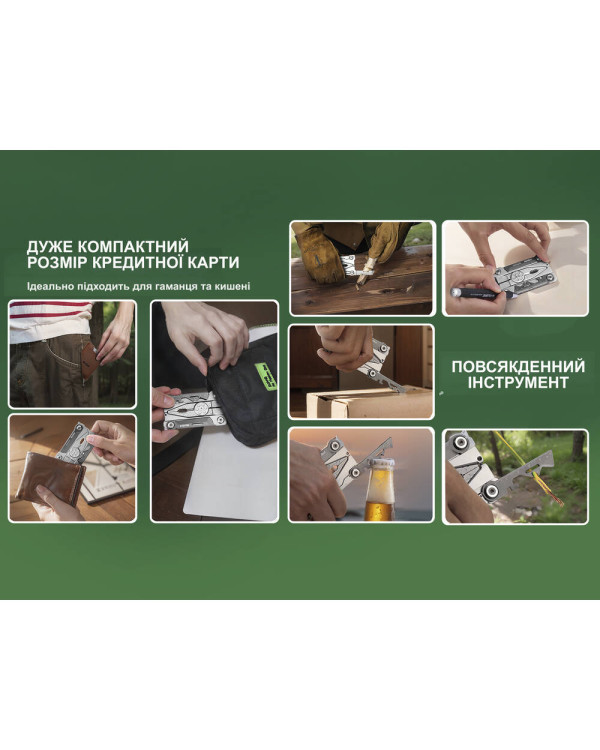 ДУЖЕ КОМПАКТНИЙ РОЗМІР КРЕДИТНОЇ КАРТИ

Ідеально підходить для гаманця та кишені

ПОВСЯКДЕННИЙ ІНСТРУМЕНТ