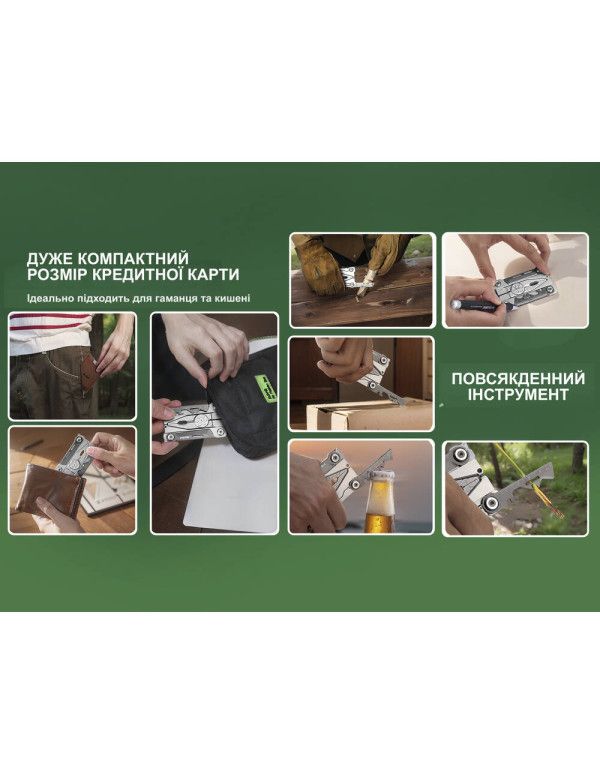 ДУЖЕ КОМПАКТНИЙ РОЗМІР КРЕДИТНОЇ КАРТИ

Ідеально підходить для гаманця та кишені

ПОВСЯКДЕННИЙ ІНСТРУМЕНТ