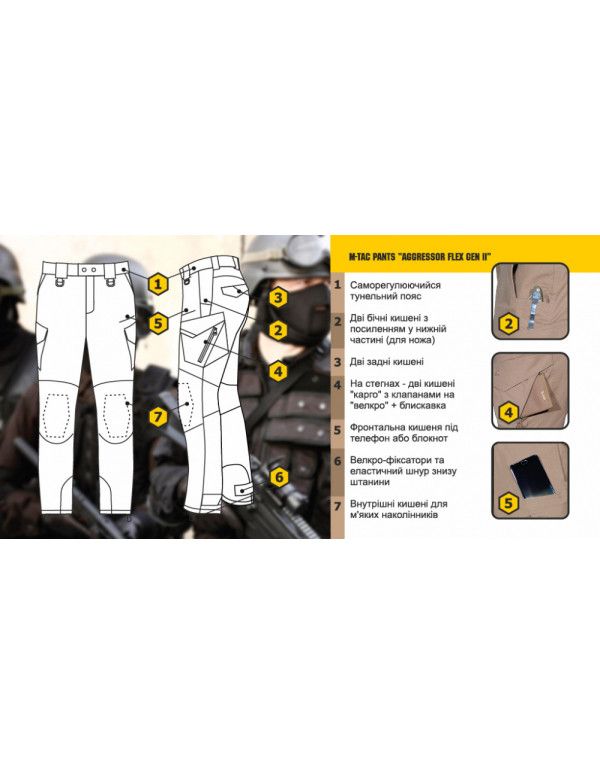 1
5
7
3
2
4
6

M-TAC PANTS "AGGRESSOR FLEX GEN II"

1 Саморегулюючийся тунельний пояс

2 Дві бічні кишені з посиленням у нижній частині (для ножа)

3 Дві задні кишені

4 На стегнах - дві кишені "карго" з клапанами на "велкро" + блискавка

5 Фронтальна кишеня під телефон або блокнот

6 Велкро-фіксатори та еластичний шнур знизу штанини

7 Внутрішні кишені для м'яких наколінників

2
4
5